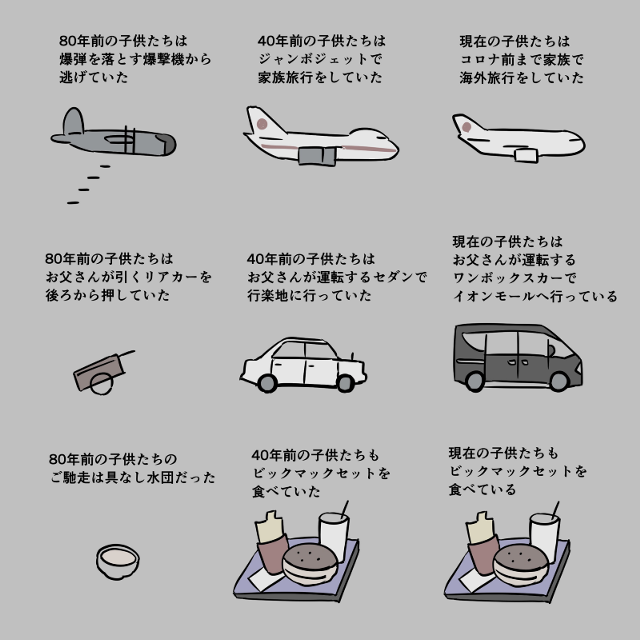 80年前の子供たちは
爆弾を落とす爆撃機から
逃げていた

40年前の子供たちは
ジャンボジェットで
家族旅行をしていた

現在の子供たちは
コロナ前まで家族で
海外旅行をしていた

80年前の子供たちは
お父さんが引くリアカーを
後ろから押していた

40年前の子供たちは
お父さんが運転するセダンで
行楽地に行っていた

現在の子供たちは
お父さんが運転する
ワンボックスカーで
イオンモールへ行っている

80年前の子供たちの
ご馳走は具なし水団だった

40年前の子供たちも
ビックマックセットを
食べていた

現在の子供たちも
ビックマックセットを
食べている