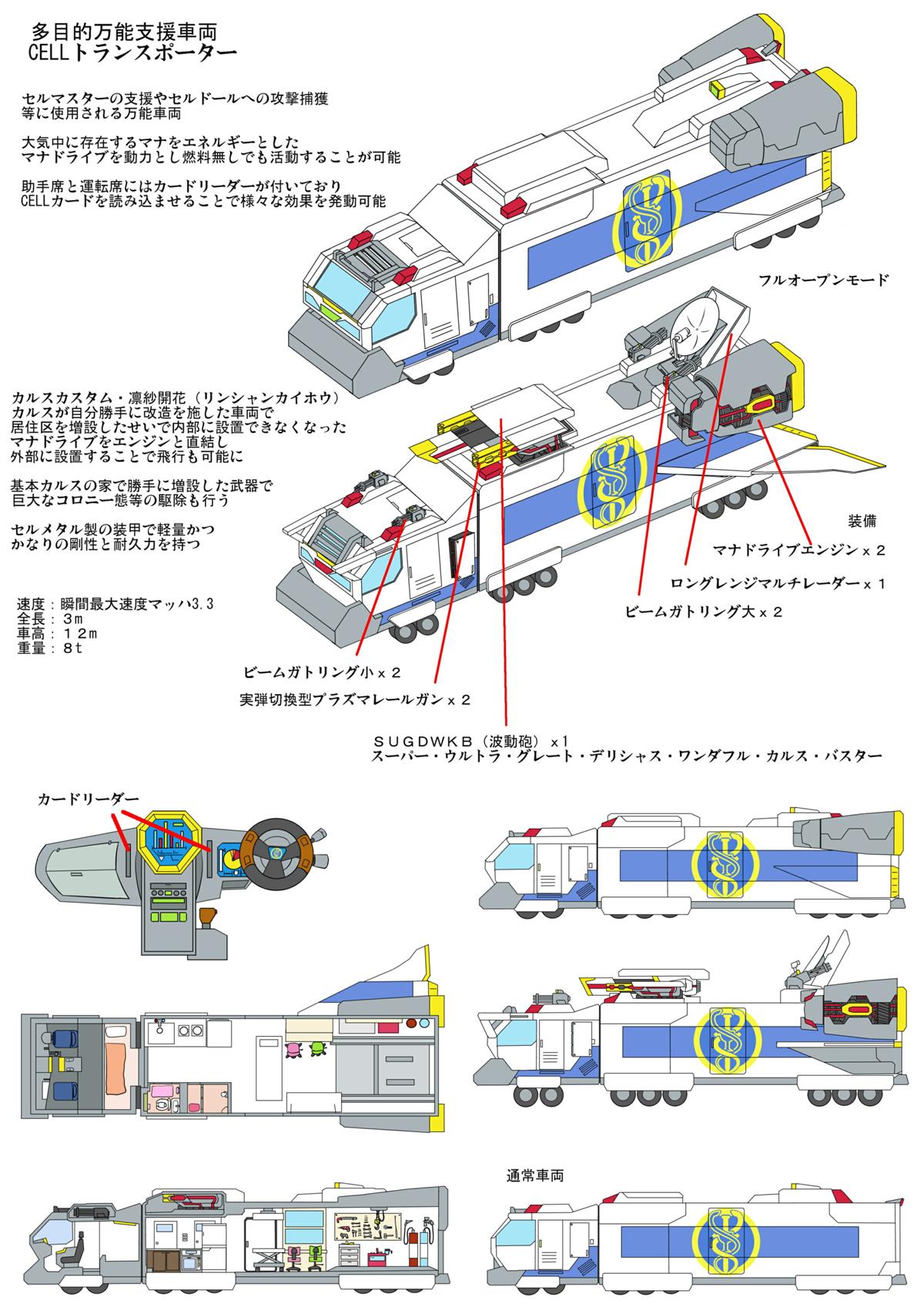 多目的万能支援車両
CELLトランスポーター

セルマスターの支援やセルドールへの攻撃捕獲等に使用される万能車両

大気中に存在するマナをエネルギーとしたマナドライブを動力とし燃料無しでも活動することが可能

助手席と運転席にはカードリーダーが付いておりCELLカードを読み込ませることで様々な効果を発動可能

フルオープンモード

カルスカスタム・凛紗開花（リンシャンカイホウ）
カルスが自分勝手に改造を施した車両で居住区を増設したせいで内部に設置できなくなったマナドライブをエンジンと直結し外部に設置することで飛行も可能に

基本カルスの家で勝手に増設した武器で巨大なコロニー態等の駆除も行う

セルメタル製の装甲で軽量かつかなりの剛性と耐久力を持つ

速度：瞬間最大速度マッハ3.3
全長：３ｍ
車高：１２ｍ
重量：８ｔ

装備
マナドライブエンジンｘ２
ロングレンジマルチレーダーｘ１
ビームガトリング大ｘ２
ビームガトリング小ｘ２
実弾切換型プラズマレールガンｘ２
ＳＵＧＤＷＫＢ（波動砲）ｘ1
スーパー・ウルトラ・グレート・デリシャス・ワンダフル・カルス・バスター

カードリーダー

通常車両