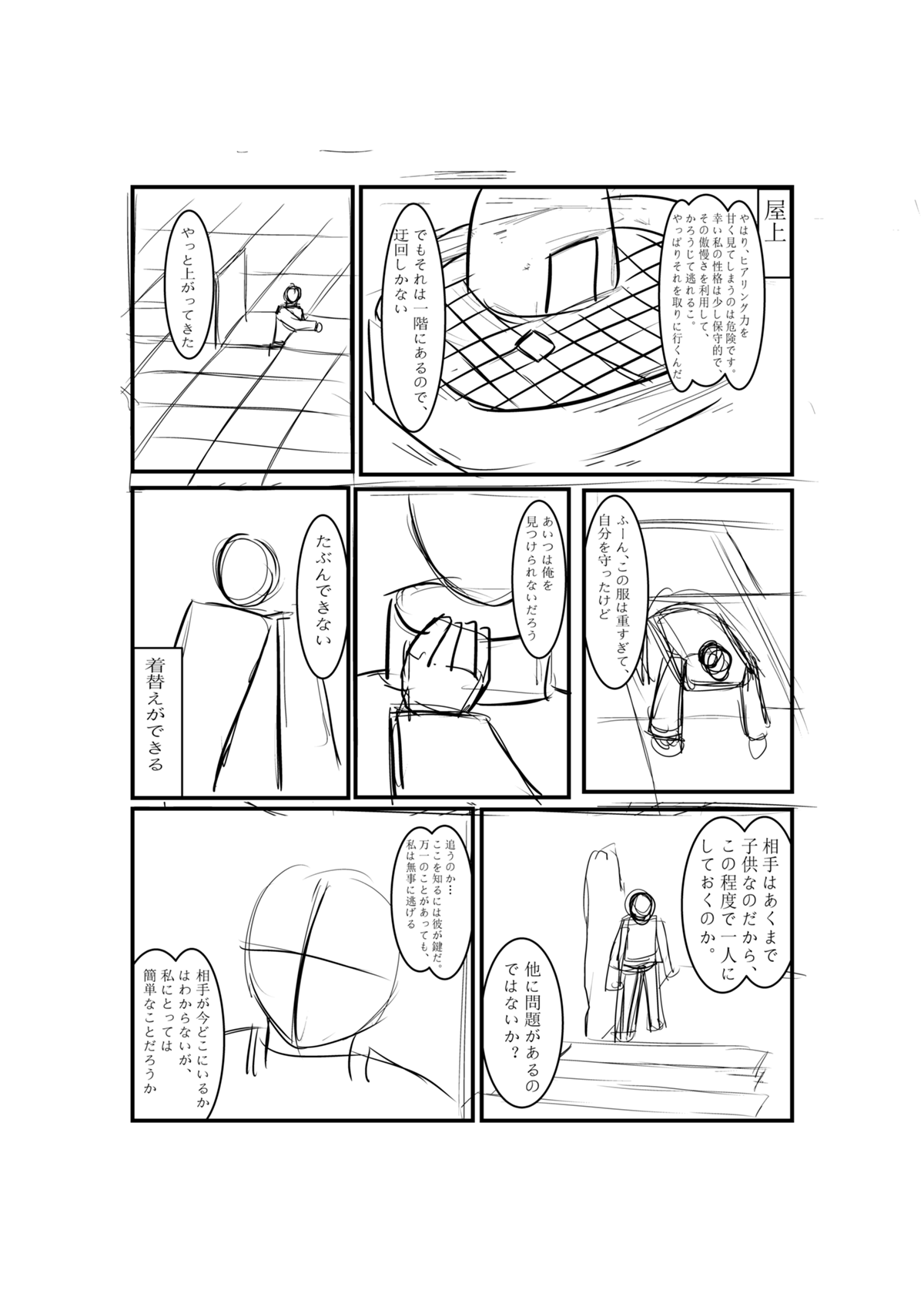 屋上

やはり、ヒアリング力を甘く見てしまうのは危険です。幸い私の性格は少し保守的で、その傲慢さを利用して、かろうじて逃れるこ。やっぱりそれを取りに行くんだ

でもそれは一階にあるので、迂回しかない

やっと上がってきた

ふーん、この服は重すぎて、自分を守ったけど

あいつは俺を見つけられないだろう

たぶんできない

着替えができる

相手はあくまで子供なのだから、この程度で一人にしておくのか。

他に問題があるのではないか？

追うのか…ここを知るには彼が鍵だ。万一のことがあっても、私は無事に逃げる

相手が今どこにいるかはわからないが、私にとっては簡単なことだろうか