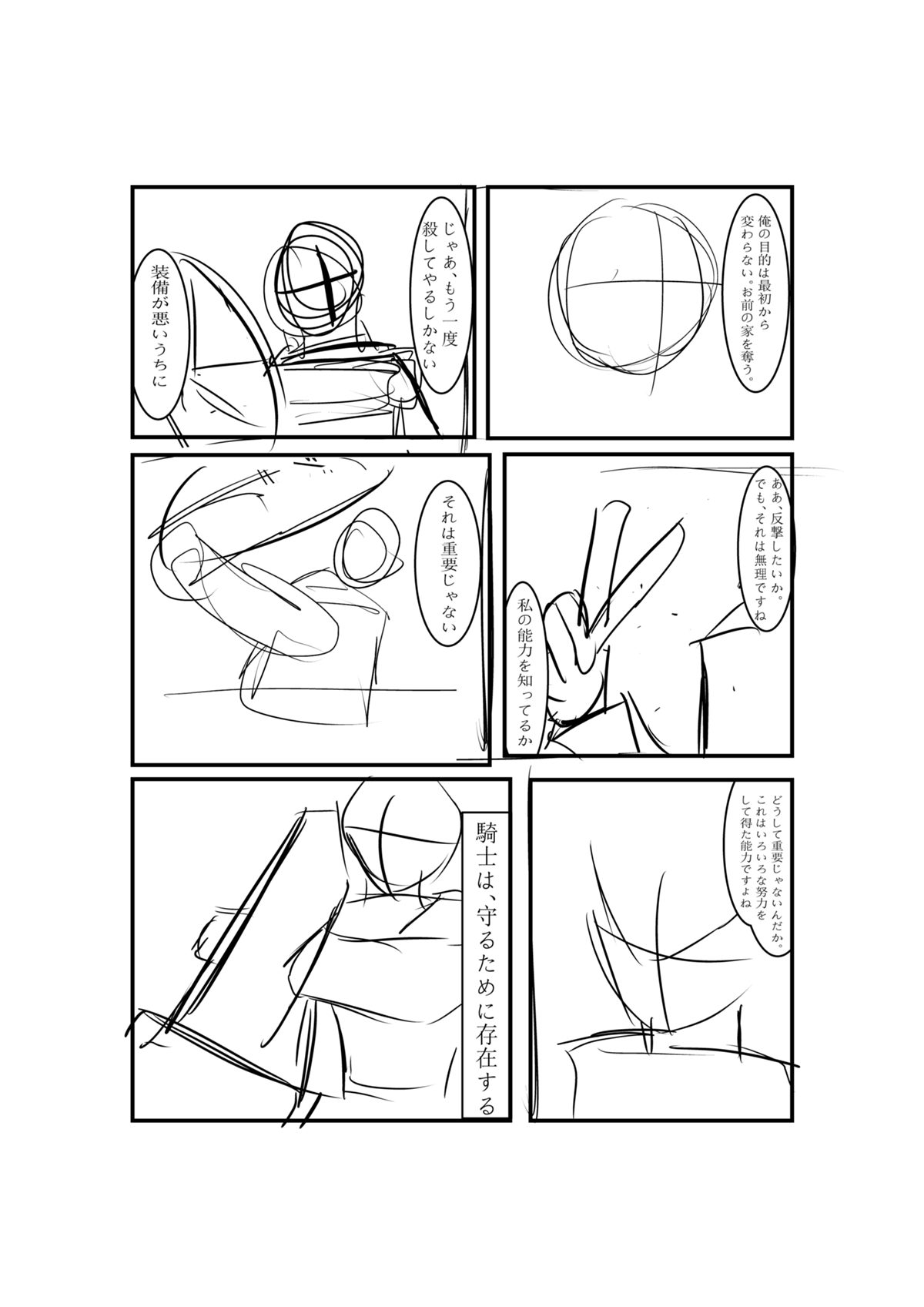 俺の目的は最初から変わらない。お前の家を奪う。

じゃあ、もう一度殺してやるしかない

装備が悪いうちに

ああ、反撃したいか。でも、それは無理ですね

私の能力を知ってるか

それは重要じゃない

どうして重要じゃないんだか。これはいろいろな努力をして得た能力ですよね

騎士は、守るために存在する