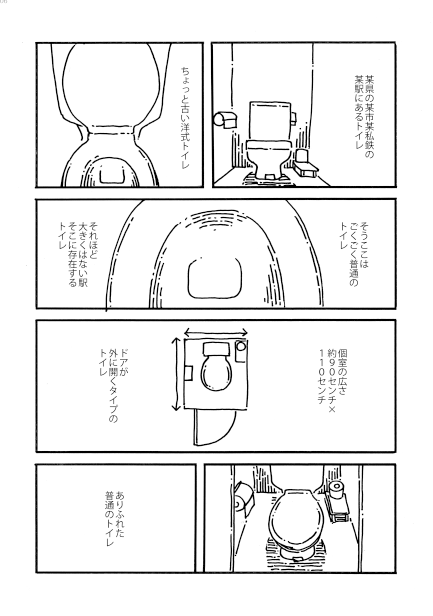 某県の某市某私鉄の某駅にあるトイレ

ちょっと古い洋式トイレ

そうここはごくごく普通のトイレ

それほど大きくはない駅そこに存在するトイレ

個室の広さ約90センチ×110センチ

ドアが外に開くタイプのトイレ

ありふれた普通のトイレ