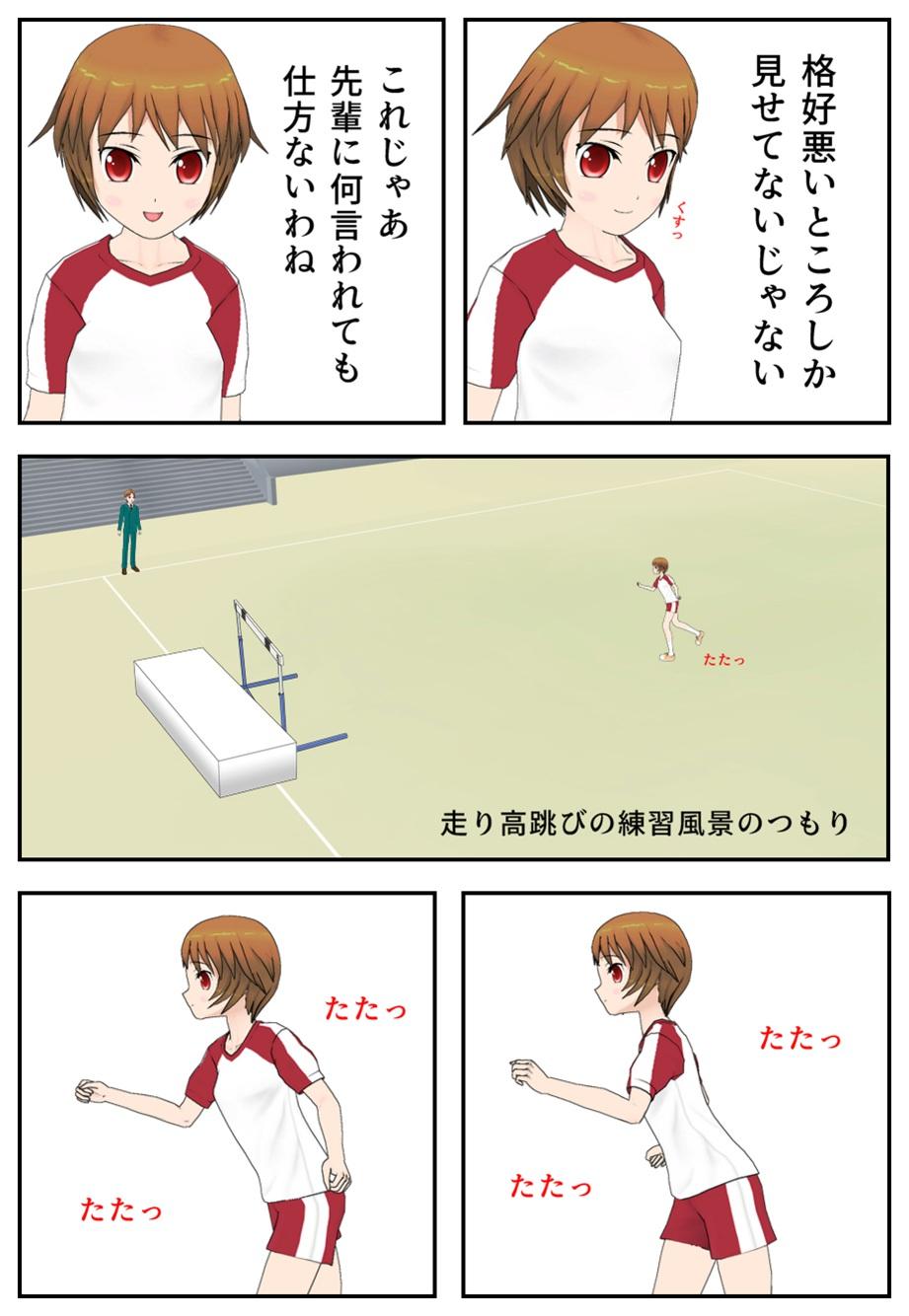 格好悪いところしか見せてないじゃない

くすっ

これじゃあ先輩に何言われても仕方ないわね

たたっ

走り高跳びの練習風景のつもり

たたっ

たたっ

たたっ

たたっ