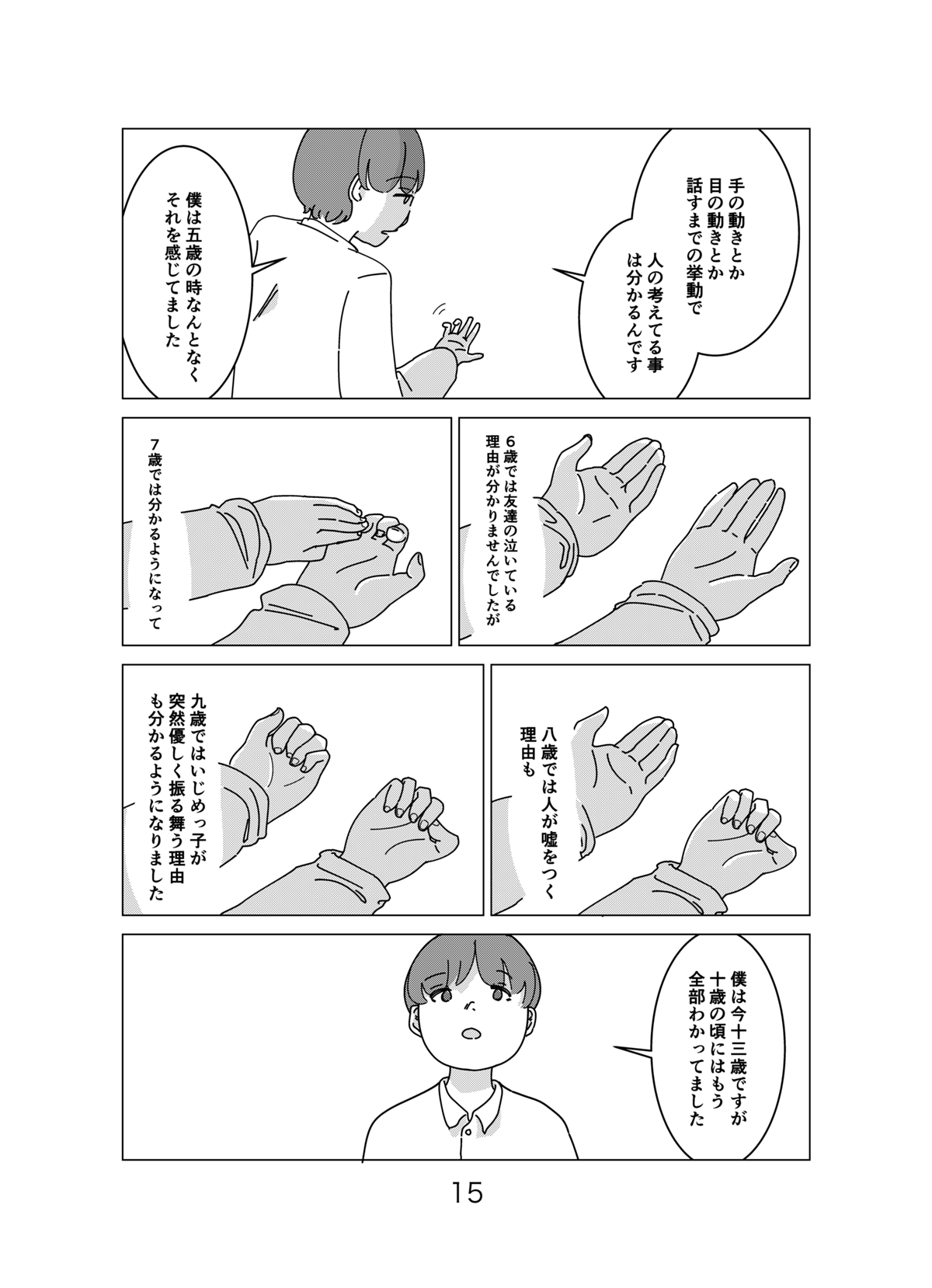 手の動きとか
目の動きとか
話すまでの挙動で
人の考えてる事
は分かるんです

僕は五歳の時なんとなく
それを感じてました

6歳では友達の泣いている
理由が分かりませんでしたが

7歳では分かるようになって

八歳では人が嘘をつく
理由も

九歳ではいじめっ子が
突然優しく振る舞う理由
も分かるようになりました

僕は今十三歳ですが
十歳の頃にはもう
全部わかってました

15