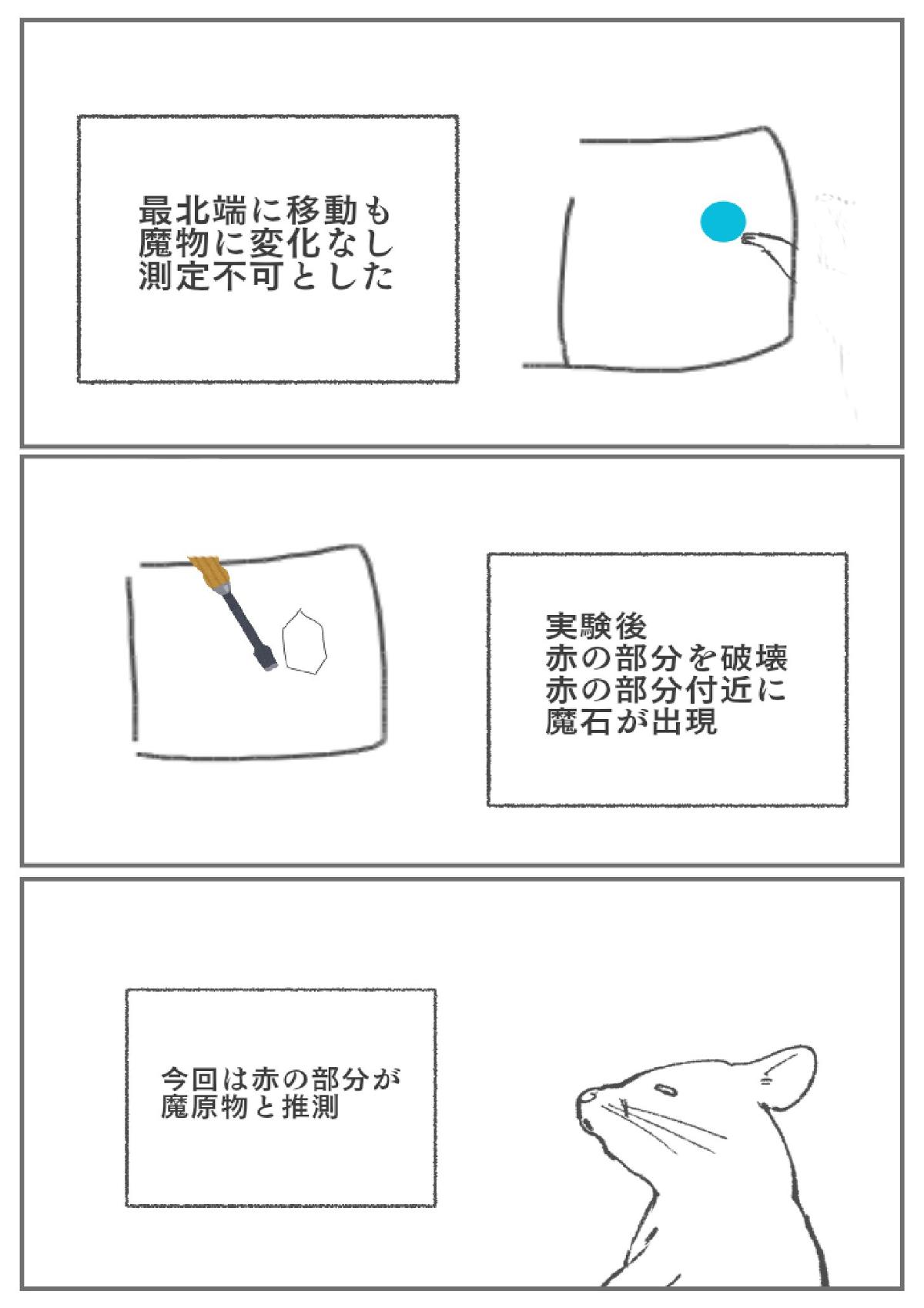 最北端に移動も
魔物に変化なし
測定不可とした

実験後
赤の部分を破壊
赤の部分付近に
魔石が出現

今回は赤の部分が
魔原物と推測