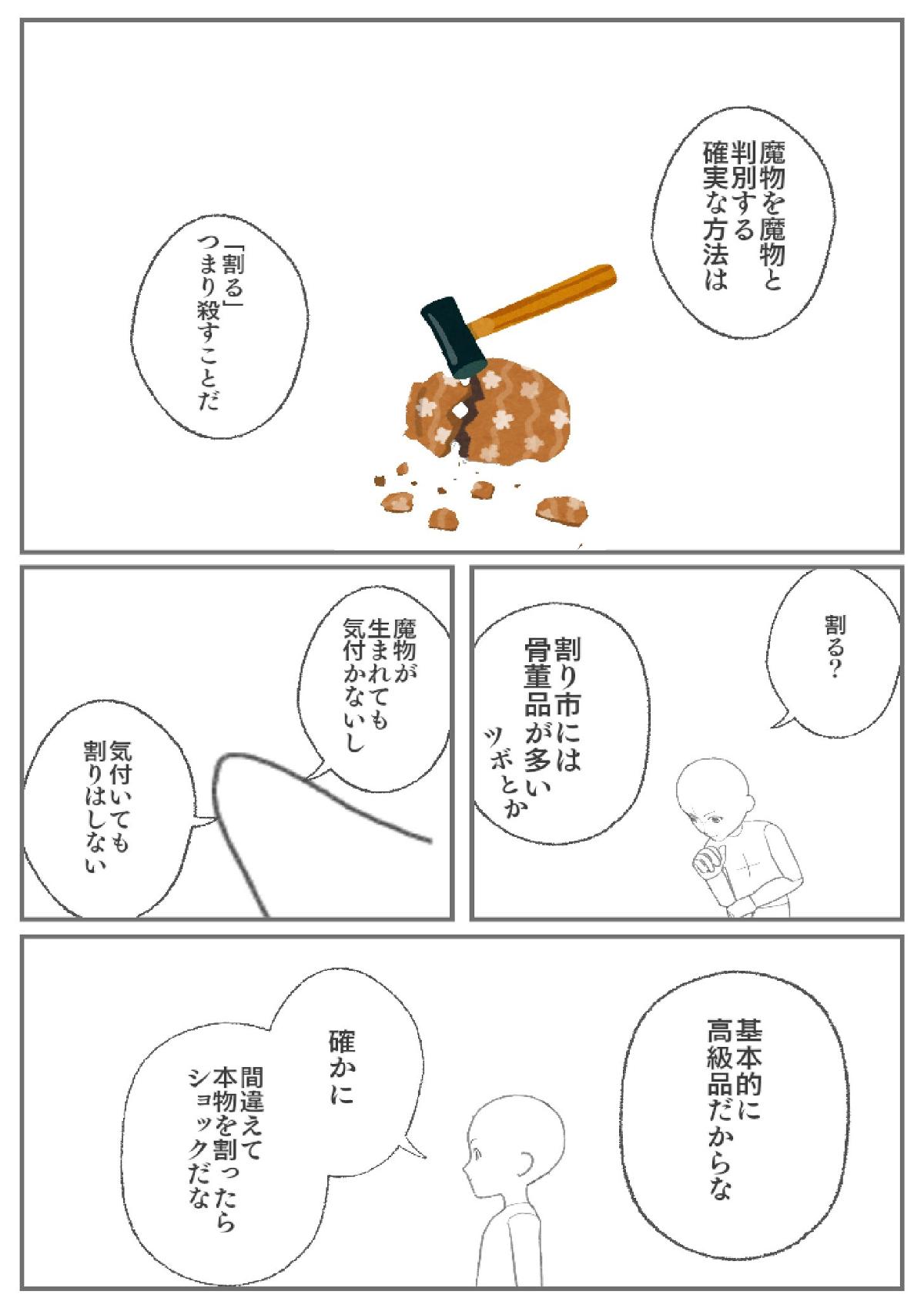 魔物を魔物と判別する確実な方法は

「割る」つまり殺すことだ

割る?

割り市には骨董品が多い

ツボとか

魔物が生まれても気付かないし

気付いても割りはしない

基本的に高級品だからな

確かに

間違えて本物を割ったらショックだな