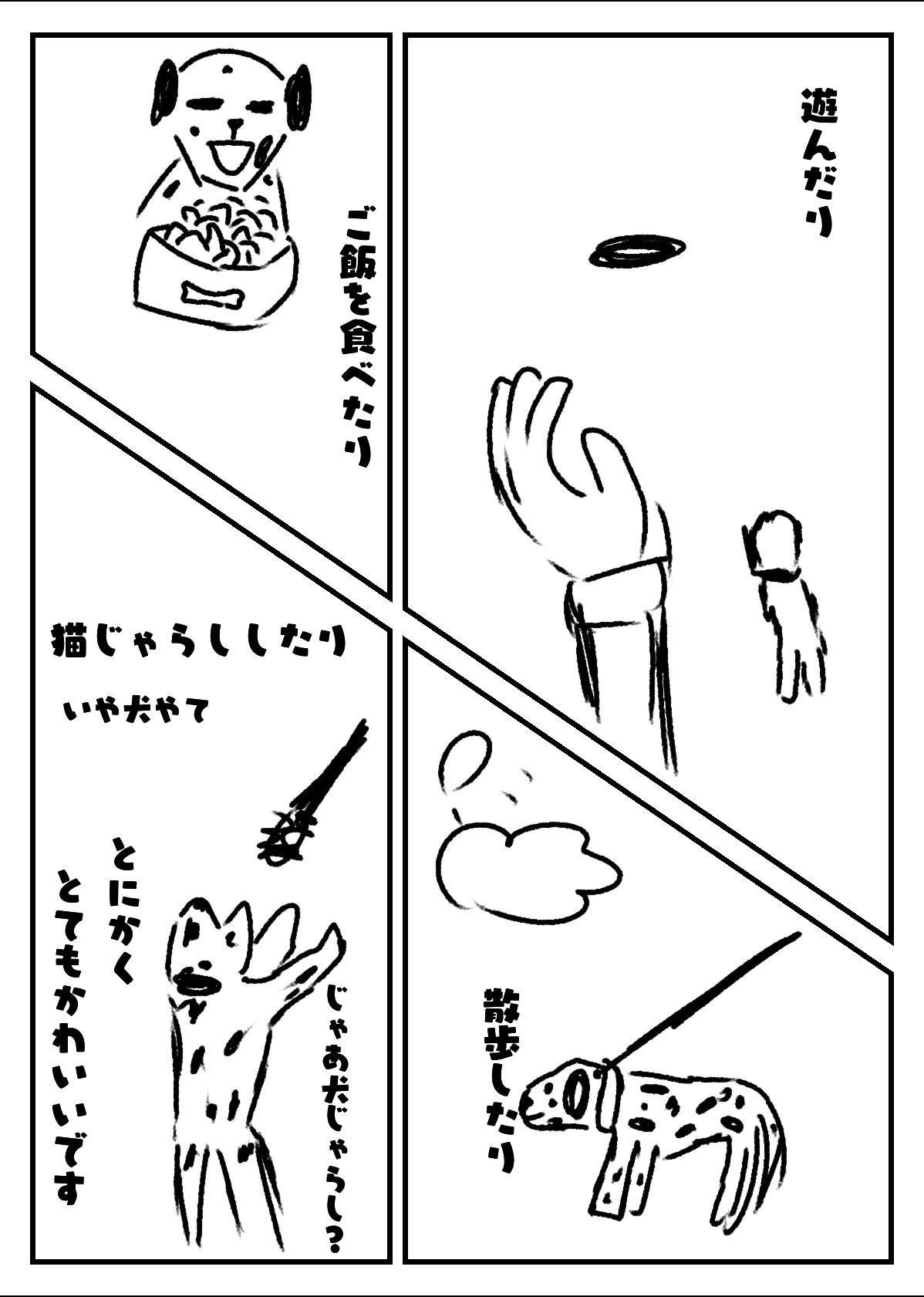 遊んだり

ご飯を食べたり

散歩したり

猫じゃらししたり

いや犬やて

じゃあ犬じゃらし?

とにかく
とてもかわいいです